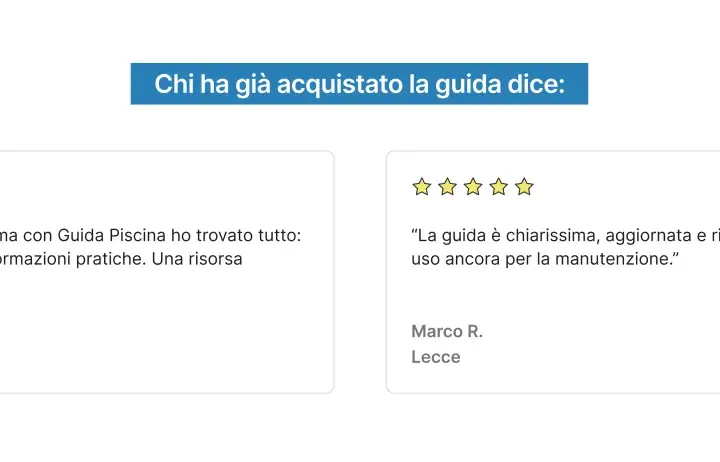 Chi ha già acquistato la guida dice:

ma con Guida Piscina ho trovato tutto: ormazioni pratiche. Una risorsa

“La guida è chiarissima, aggiornata e ri uso ancora per la manutenzione.”

Marco R.
Lecce